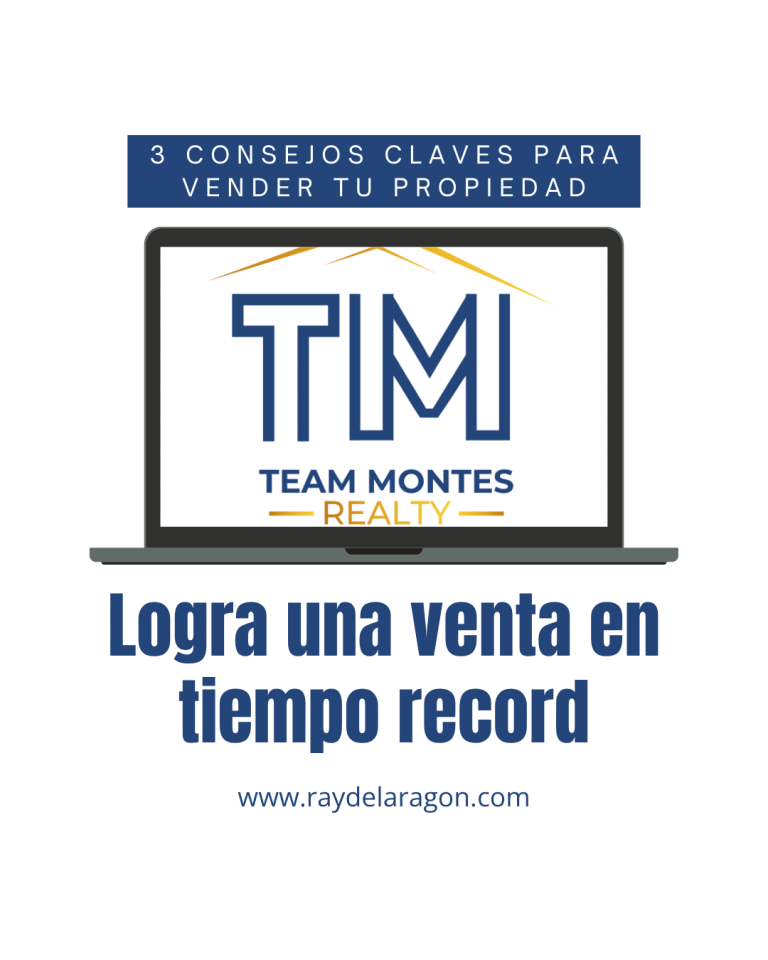 3 CONSEJOS CLAVES PARA VENDER TU PROPIEDAD

TM

TEAM MONTES
REALTY

Logra una venta en tiempo record

www.raydelaragon.com